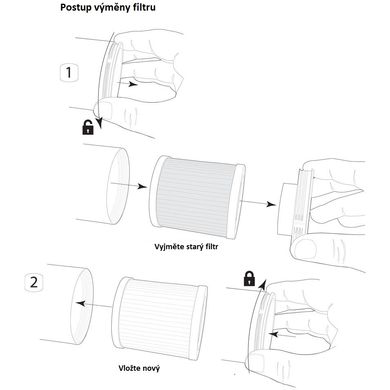 Postup výměny filtru

1

Vyjměte starý filtr

2

Vložte nový