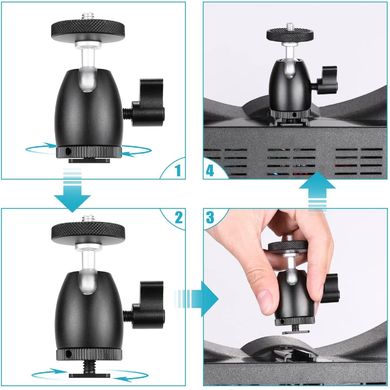 1
4
2
3