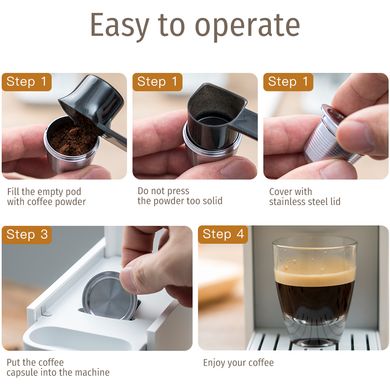 Easy to operate

Step 1

Fill the empty pod with coffee powder

Step 1

Do not press the powder too solid

Step 1

Cover with stainless steel lid

Step 3

Put the coffee capsule into the machine

Step 4

Enjoy your coffee