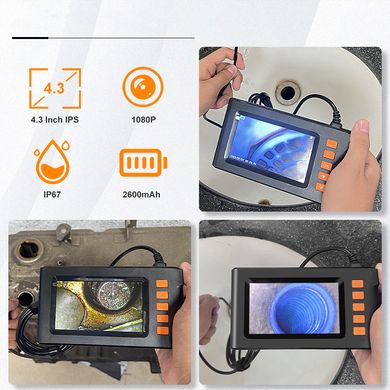 4.3

4.3 Inch IPS

1080P

IP67

2600mAh