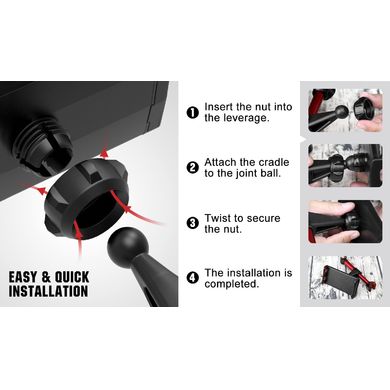 EASY & QUICK INSTALLATION

1 Insert the nut into the leverage.

2 Attach the cradle to the joint ball.

3 Twist to secure the nut.

4 The installation is completed.